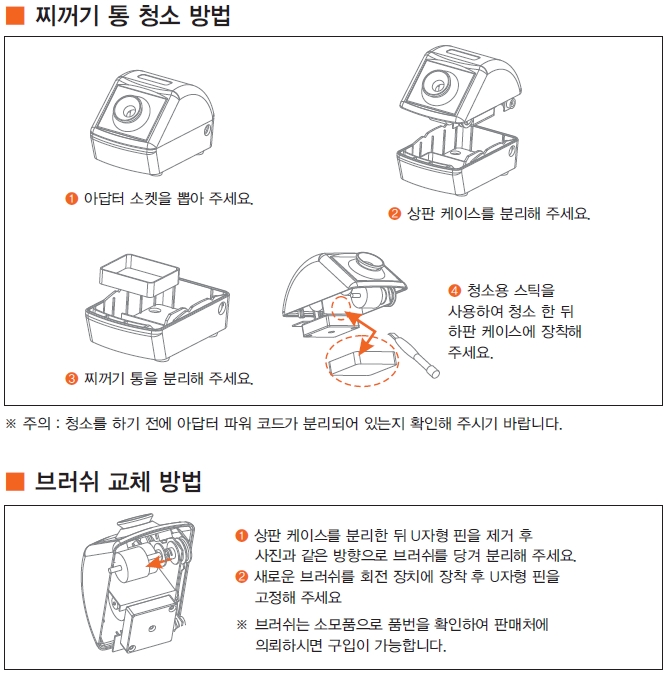 ■ 찌꺼기 통 청소 방법

❶ 아답터 소켓을 뽑아 주세요.

❷ 상판 케이스를 분리해 주세요.

❸ 찌꺼기 통을 분리해 주세요.

❹ 청소용 스틱을 사용하여 청소 한 뒤 하판 케이스에 장착해 주세요.

※ 주의 : 청소를 하기 전에 아답터 파워 코드가 분리되어 있는지 확인해 주시기 바랍니다.

■ 브러쉬 교체 방법

❶ 상판 케이스를 분리한 뒤 U자형 핀을 제거 후 사진과 같은 방향으로 브러쉬를 당겨 분리해 주세요.

❷ 새로운 브러쉬를 회전 장치에 장착 후 U자형 핀을 고정해 주세요

※ 브러쉬는 소모품으로 품번을 확인하여 판매처에 의뢰하시면 구입이 가능합니다.